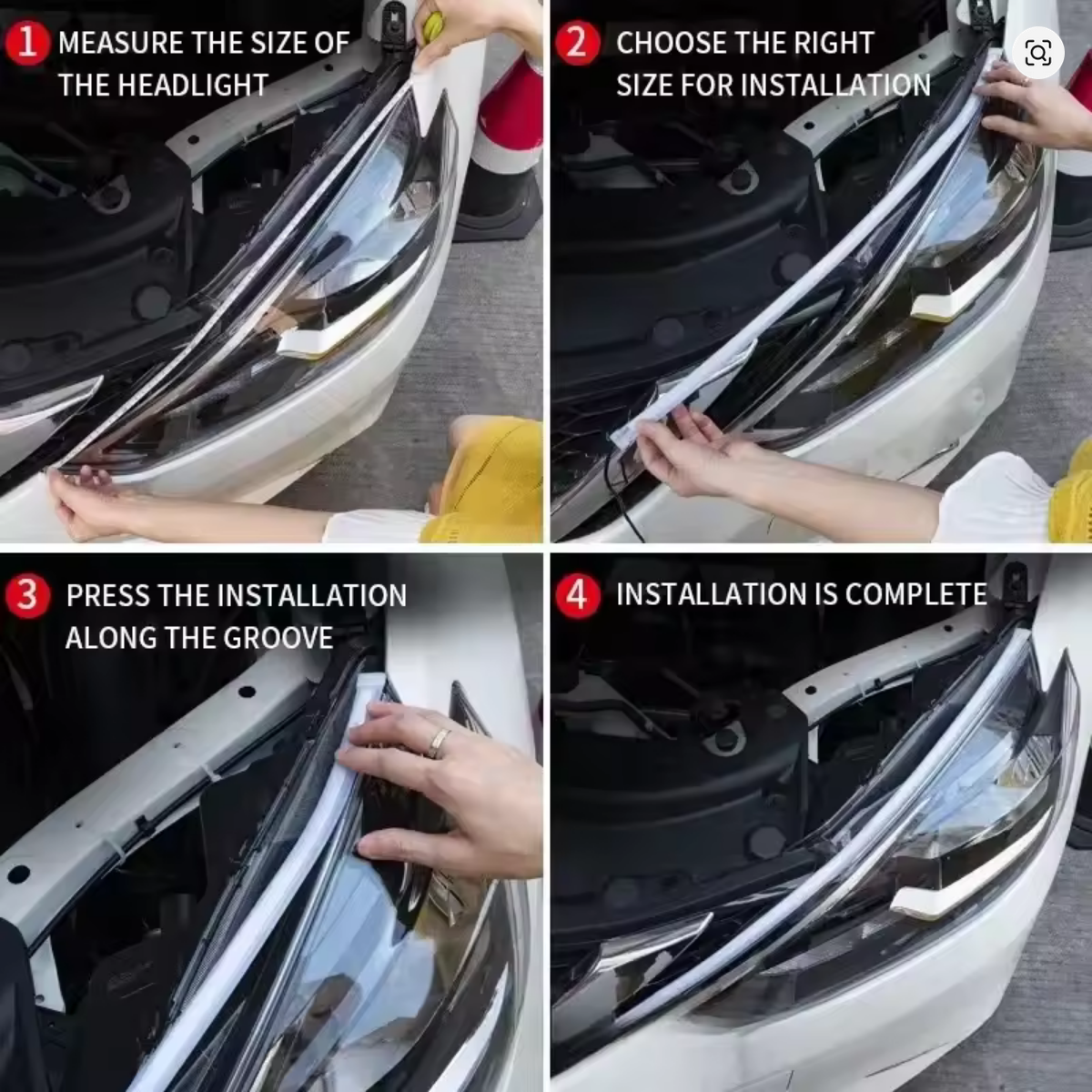 1 MEASURE THE SIZE OF THE HEADLIGHT

2 CHOOSE THE RIGHT SIZE FOR INSTALLATION

3 PRESS THE INSTALLATION ALONG THE GROOVE

4 INSTALLATION IS COMPLETE