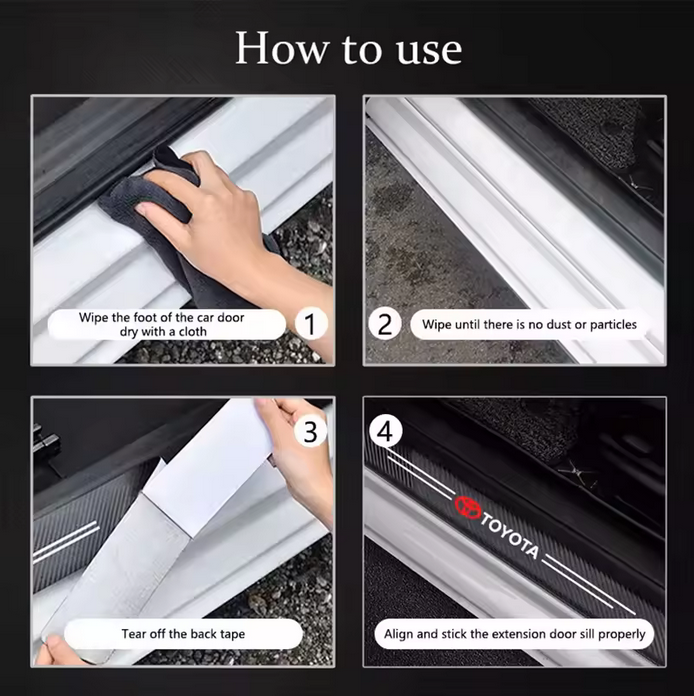 How to use

Wipe the foot of the car door dry with a cloth

1

2

Wipe until there is no dust or particles

3

Tear off the back tape

4

TOYOTA

Align and stick the extension door sill properly